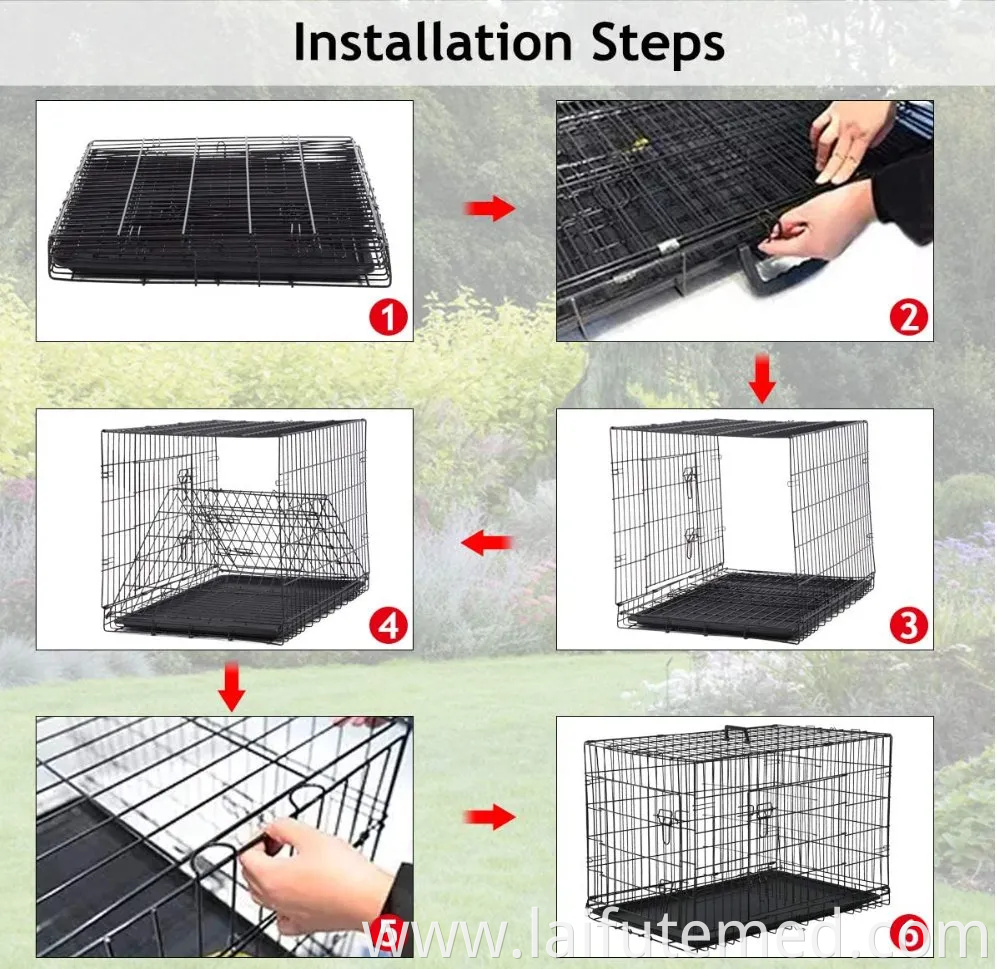 Installation Steps

1

2

3

4

5

6

www.laifutemed.com